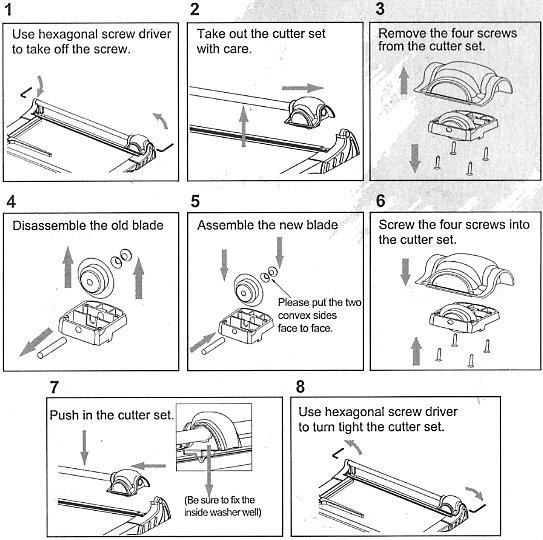 1

Use hexagonal screw driver to take off the screw.

2

Take out the cutter set with care.

3

Remove the four screws from the cutter set.

4

Disassemble the old blade

5

Assemble the new blade

Please put the two convex sides face to face.

6

Screw the four screws into the cutter set.

7

Push in the cutter set.

(Be sure to fix the inside washer well)

8

Use hexagonal screw driver to turn tight the cutter set.